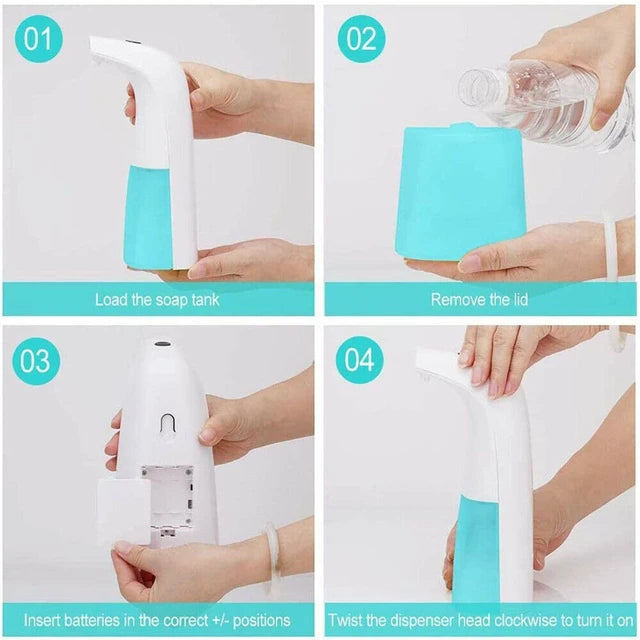 01

Load the soap tank

02

Remove the lid

03

Insert batteries in the correct +/- positions

04

Twist the dispenser head clockwise to turn it on